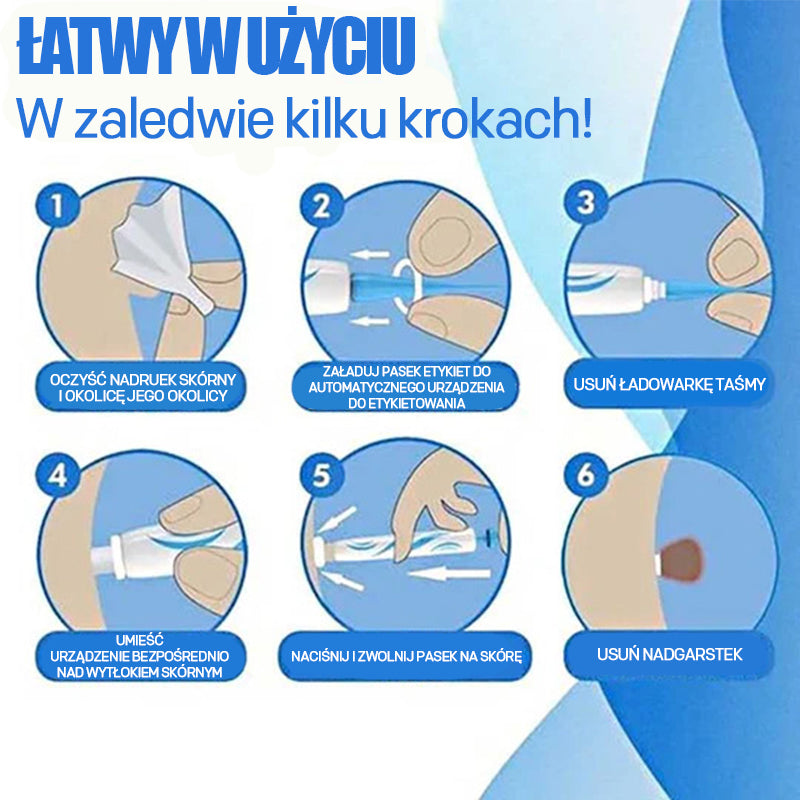 ŁATWY W UŻYCIU
W zaledwie kilku krokach!

1
OCZYŚĆ NADRUEK SKÓRNY I OKOLICĘ JEGO OKOLICY

2
ZAŁADUJ PASEK ETYKIET DO AUTOMATYCZNEGO URZĄDZENIA DO ETYKIETOWANIA

3
USUŃ ŁADOWARKĘ TAŚMY

4
UMIEŚĆ URZĄDZENIE BEZPOŚREDNIO NAD WYTŁOKIEM SKÓRNYM

5
NACIŚNIJ I ZWOLNIJ PASEK NA SKÓRĘ

6
USUŃ NADGARSTEK